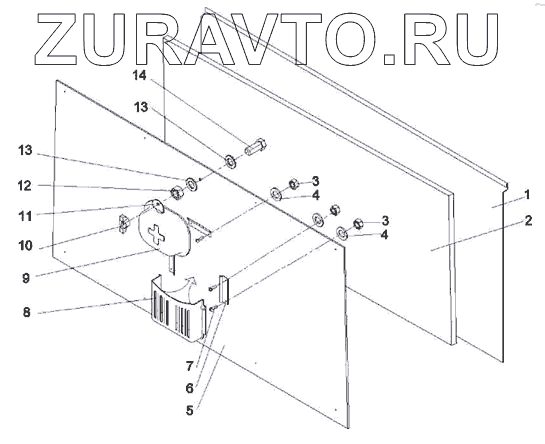 ZURAVTO.RU

14
13
13
12
11
10
9
8
3
4
3
4
1
2
7
6
5